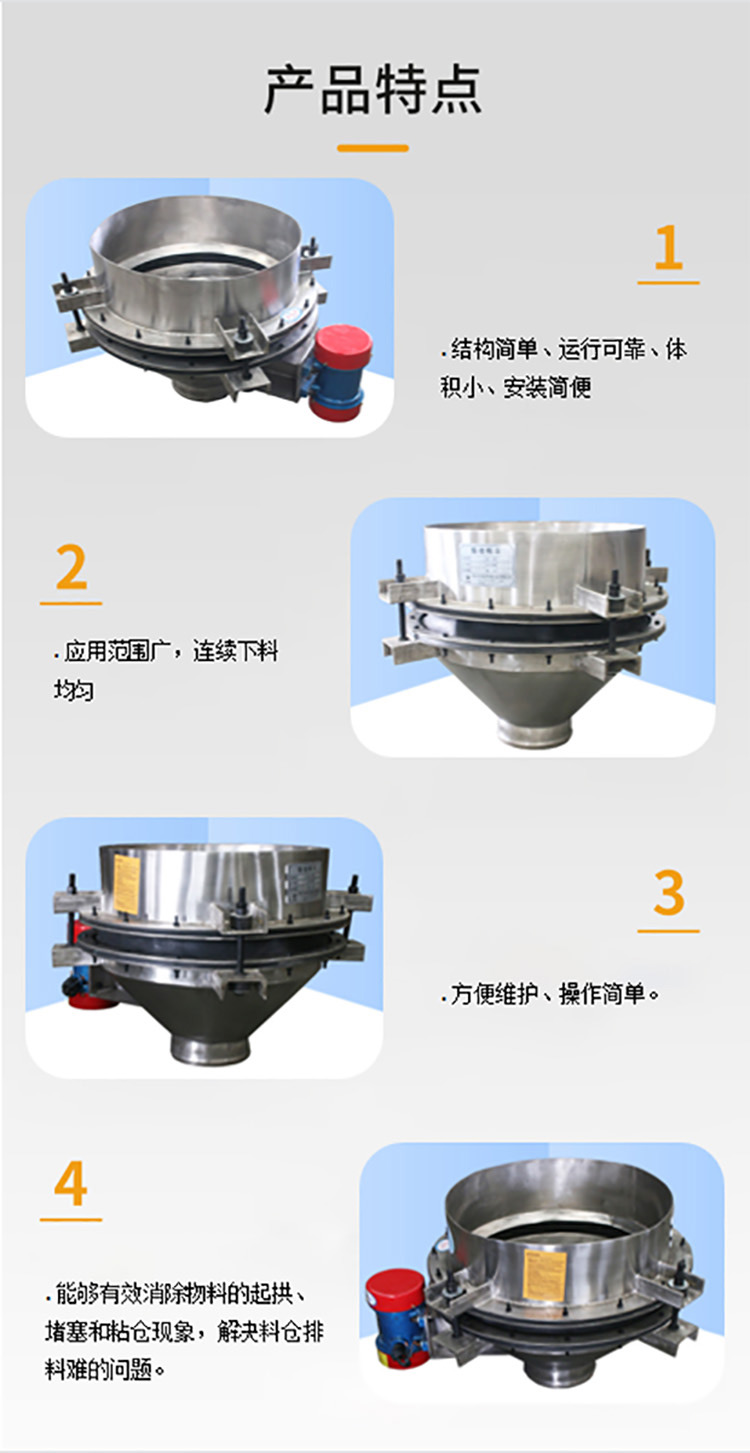 产品特点

1

.结构简单、运行可靠、体积小、安装简便

2

.应用范围广，连续下料均匀

3

.方便维护、操作简单。

4

.能够有效消除物料的起拱、堵塞和粘仓现象，解决料仓排料难的问题。