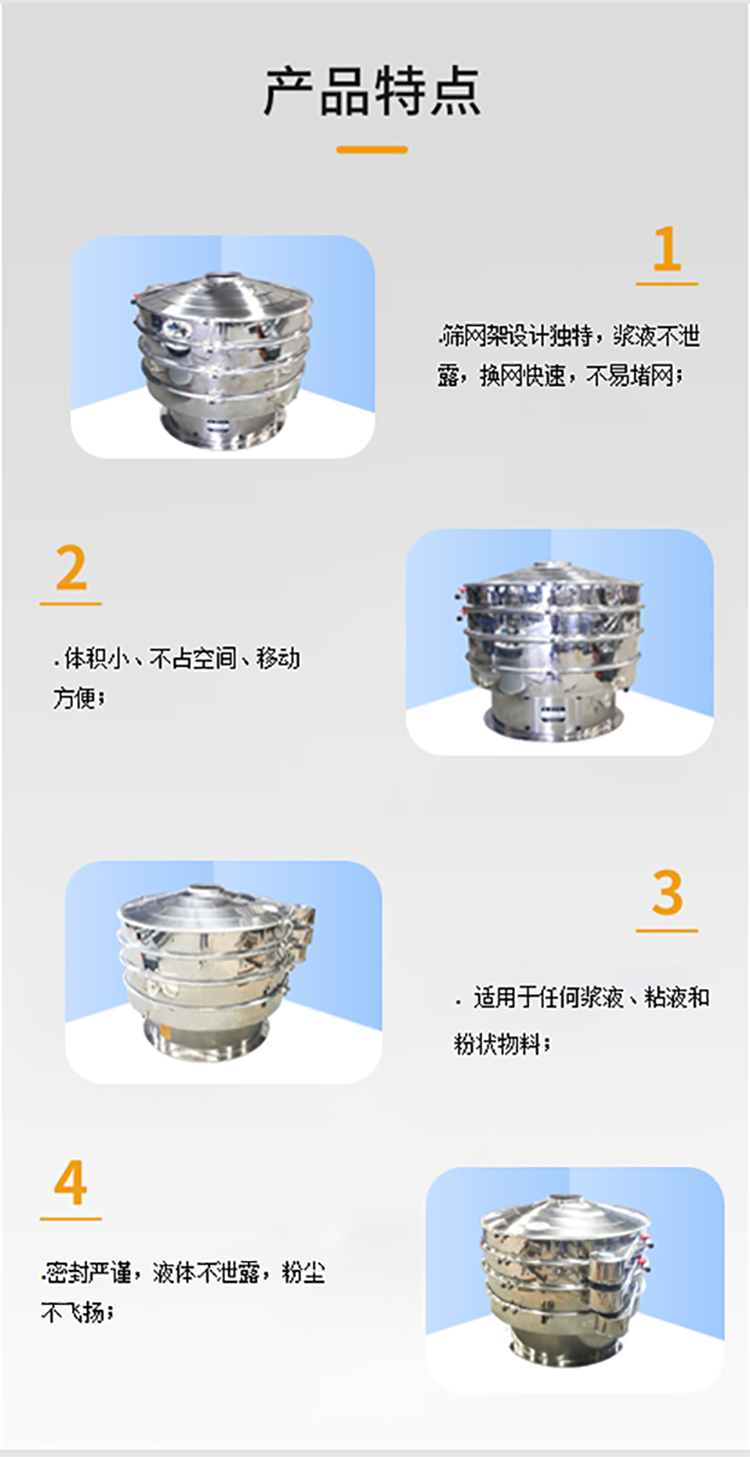 产品特点

1

.筛网架设计独特，浆液不泄露，换网快速，不易堵网；

2

.体积小、不占空间、移动方便；

3

. 适用于任何浆液、粘液和粉状物料；

4

.密封严谨，液体不泄露，粉尘不飞扬；