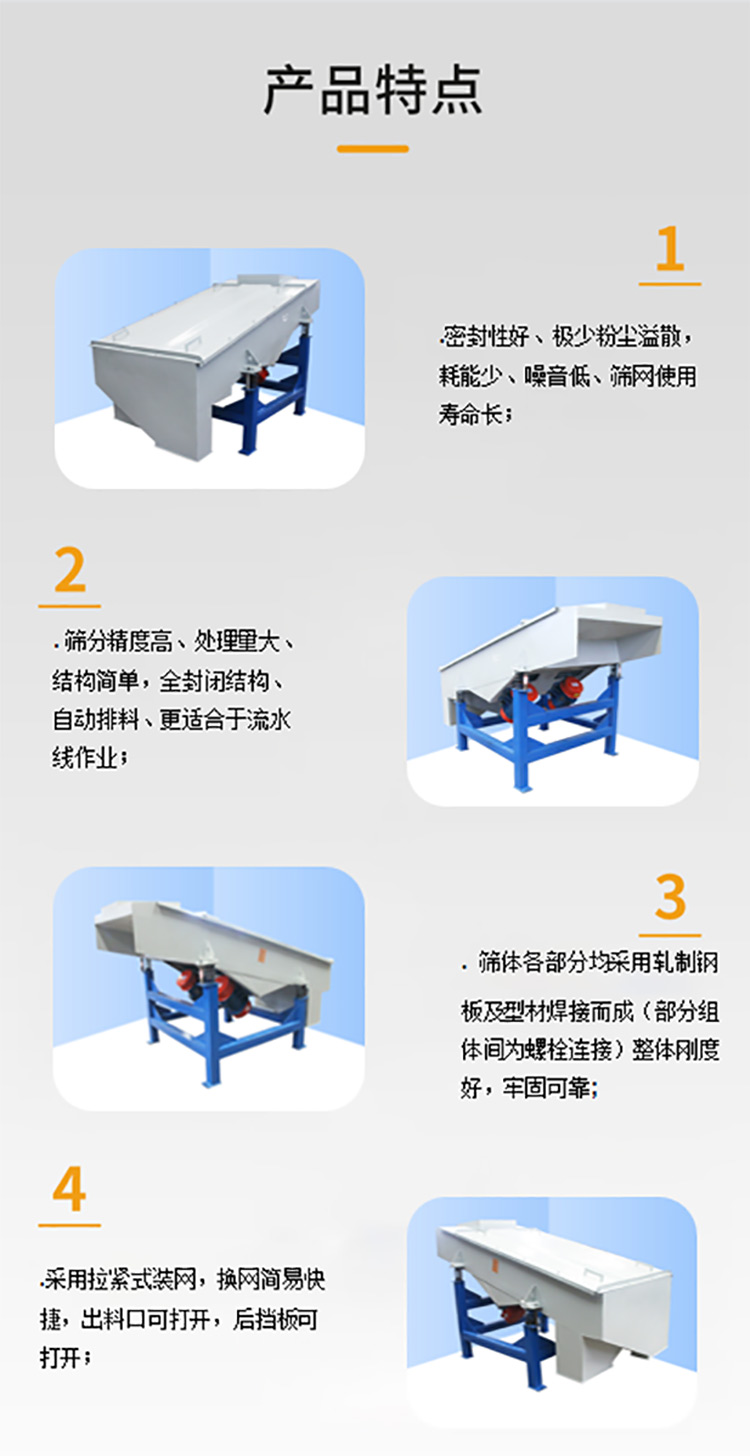 产品特点

1

.密封性好、极少粉尘溢散，耗能少、噪音低、筛网使用寿命长；

2

. 筛分精度高、处理量大、结构简单，全封闭结构、自动排料、更适合于流水线作业；

3

. 筛体各部分均采用轧制钢板及型材焊接而成（部分组体间为螺栓连接）整体刚度好，牢固可靠；

4

.采用拉紧式装网，换网简易快捷，出料口可打开，后挡板可打开；